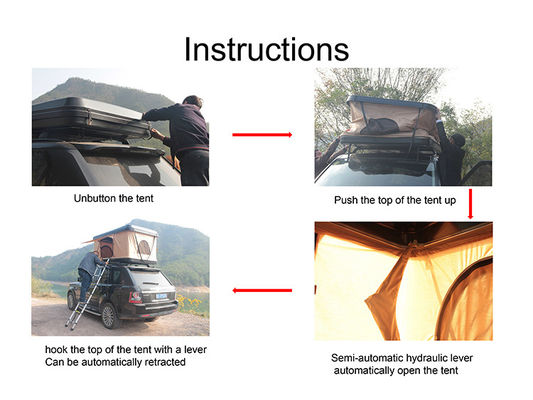 Instructions

Unbutton the tent

Push the top of the tent up

Semi-automatic hydraulic lever
automatically open the tent

hook the top of the tent with a lever
Can be automatically retracted