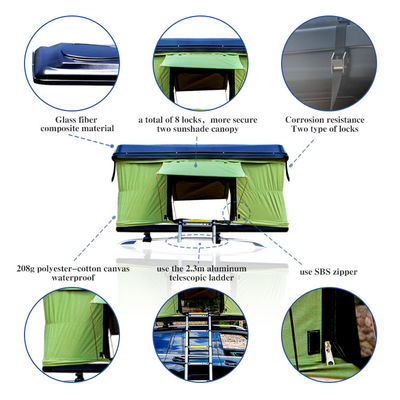 Glass fiber
composite material

a total of 8 locks，more secure
two sunshade canopy

Corrosion resistance
Two type of locks

208g polyester-cotton canvas
waterproof

use the 2.3m aluminum
telescopic ladder

use SBS zipper